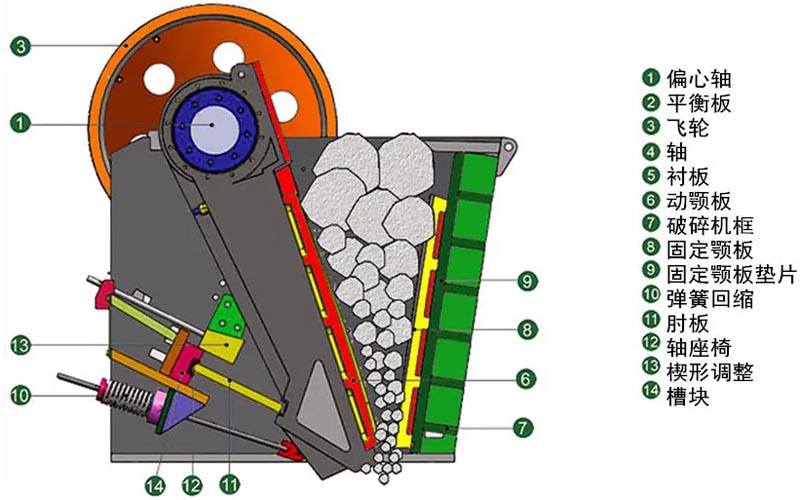 3
1
13
10
14
12
11
9
8
6
7

1 偏心轴
2 平衡板
3 飞轮
4 轴
5 衬板
6 动颚板
7 破碎机框
8 固定颚板
9 固定颚板垫片
10 弹簧回缩
11 肘板
12 轴座椅
13 楔形调整
14 槽块